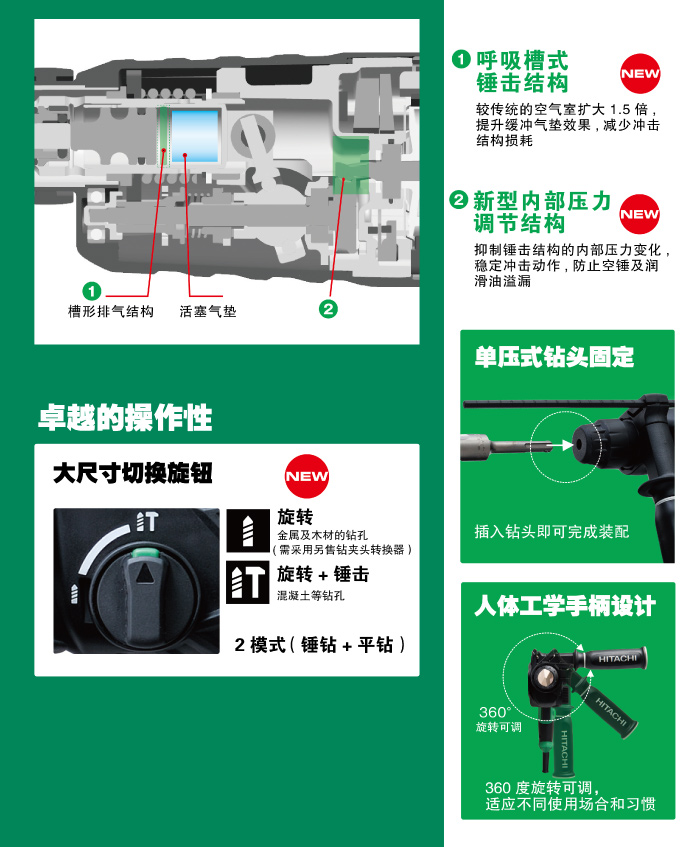 1 槽形排气结构

活塞气垫

2

1 呼吸槽式锤击结构

NEW

较传统的空气室扩大 1.5 倍，提升缓冲气垫效果，减少冲击结构损耗

2 新型内部压力调节结构

NEW

抑制锤击结构的内部压力变化，稳定冲击动作，防止空锤及润滑油溢漏

卓越的操作性

大尺寸切换旋钮

NEW

旋转
金属及木材的钻孔
（需采用另售钻夹头转换器）

旋转 + 锤击
混凝土等钻孔

2 模式（锤钻 + 平钻）

单压式钻头固定

插入钻头即可完成装配

人体工学手柄设计

HITACHI

HITACHI

HITACHI

360°
旋转可调

360 度旋转可调，适应不同使用场合和习惯